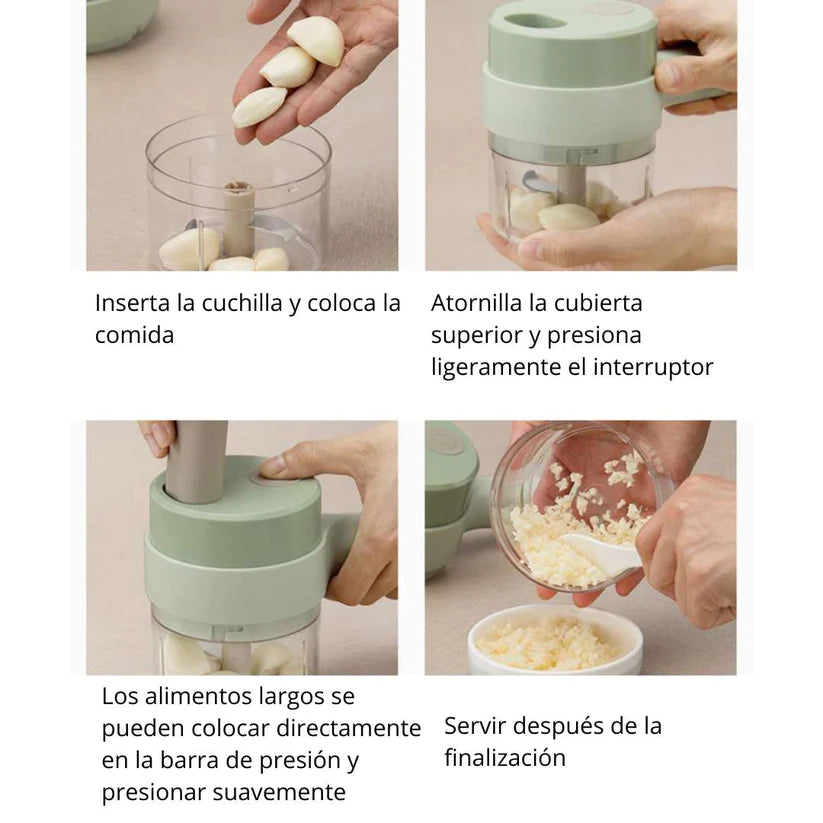 Inserta la cuchilla y coloca la comida

Atornilla la cubierta superior y presiona ligeramente el interruptor

Los alimentos largos se pueden colocar directamente en la barra de presión y presionar suavemente

Servir después de la finalización